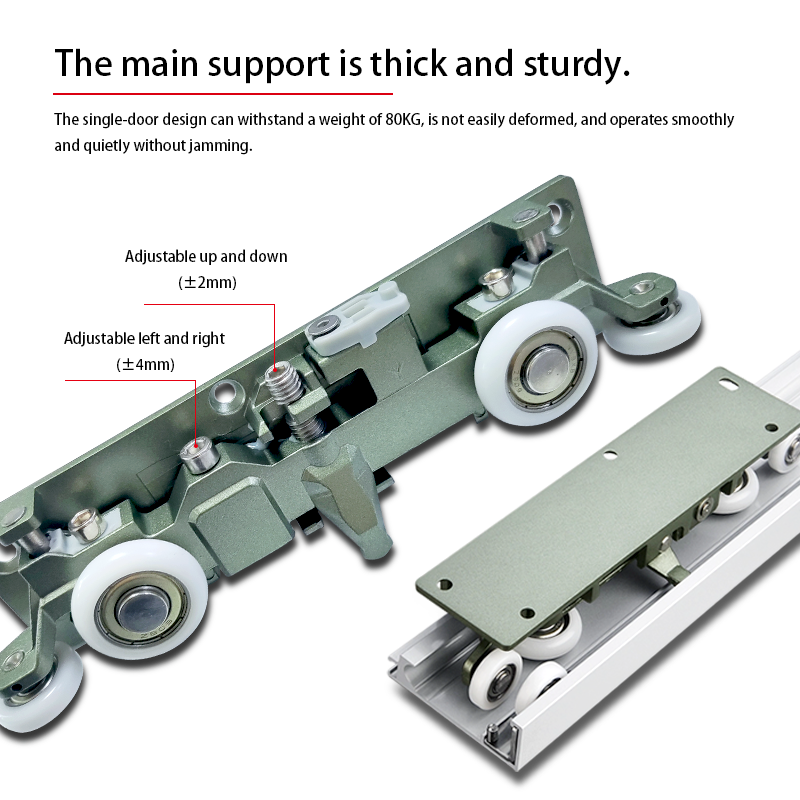 The main support is thick and sturdy.

The single-door design can withstand a weight of 80KG, is not easily deformed, and operates smoothly and quietly without jamming.

Adjustable up and down
(±2mm)

Adjustable left and right
(±4mm)